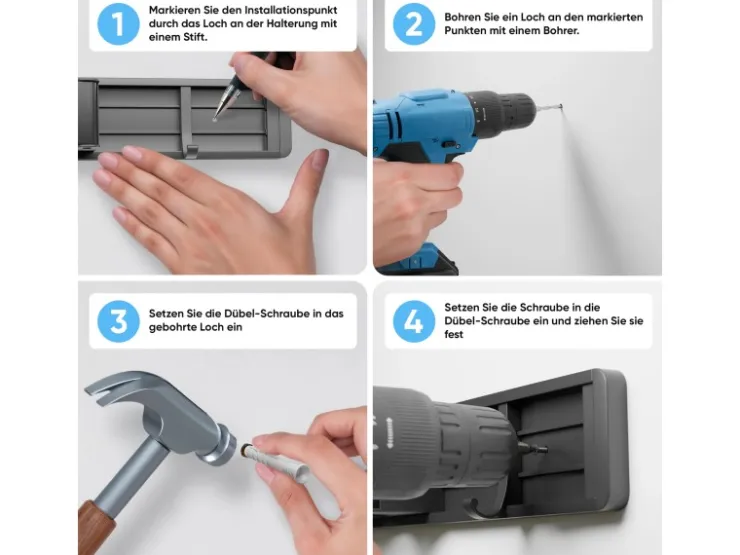 1
Markieren Sie den Installationspunkt durch das Loch an der Halterung mit einem Stift.

2
Bohren Sie ein Loch an den markierten Punkten mit einem Bohrer.

3
Setzen Sie die Dübel-Schraube in das gebohrte Loch ein

4
Setzen Sie die Schraube in die Dübel-Schraube ein und ziehen Sie sie fest