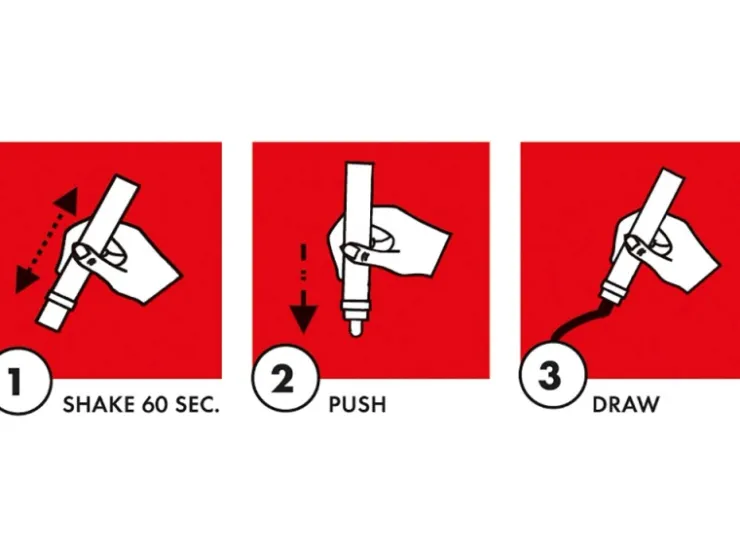 1 SHAKE 60 SEC.

2 PUSH

3 DRAW