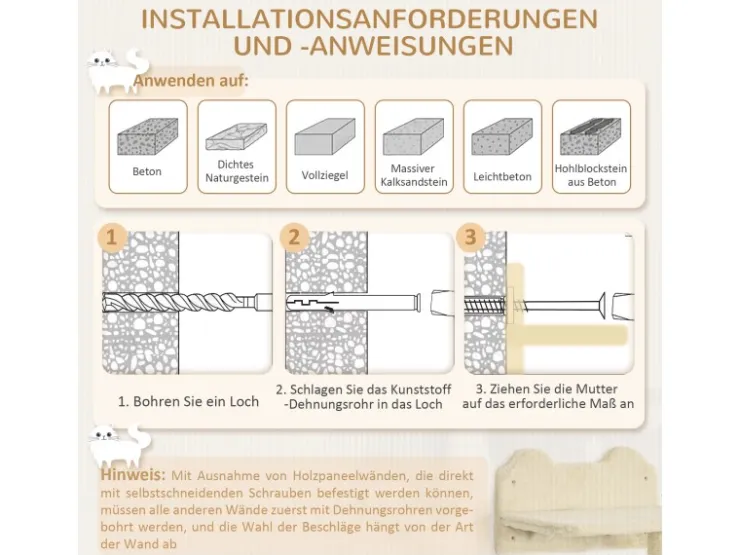 INSTALLATIONSANFORDERUNGEN UND -ANWEISUNGEN

Anwenden auf:

Beton

Dichtes Naturgestein

Vollziegel

Massiver Kalksandstein

Leichtbeton

Hohlblockstein aus Beton

1

2

3

1. Bohren Sie ein Loch

2. Schlagen Sie das Kunststoff -Dehnungsrohr in das Loch

3. Ziehen Sie die Mutter auf das erforderliche Maß an

Hinweis: Mit Ausnahme von Holzpaneelwänden, die direkt mit selbstschneidenden Schrauben befestigt werden können, müssen alle anderen Wände zuerst mit Dehnungsrohren vorgebohrt werden, und die Wahl der Beschläge hängt von der Art der Wand ab