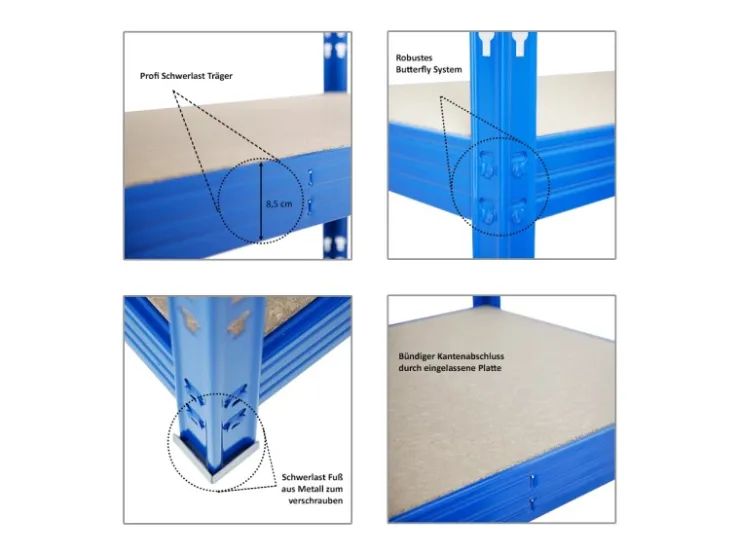 Profi Schwerlast Träger

8,5 cm

Robustes
Butterfly System

Schwerlast Fuß aus Metall zum verschrauben

Bündiger Kantenabschluss durch eingelassene Platte