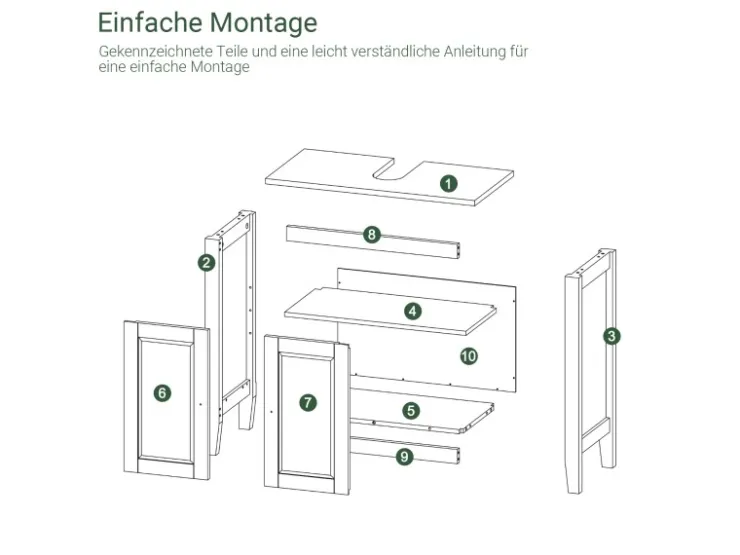 Einfache Montage

Gekennzeichnete Teile und eine leicht verständliche Anleitung für eine einfache Montage

1
8
2
4
3
10
6
7
5
9