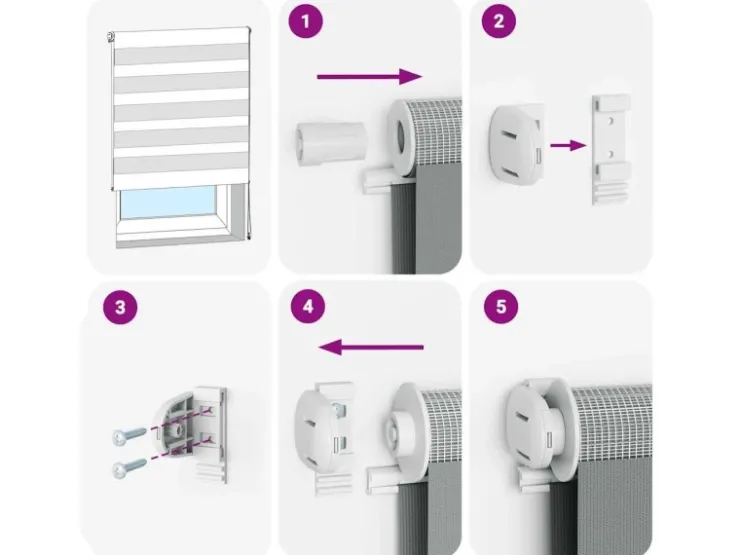 1

2

3

4

5